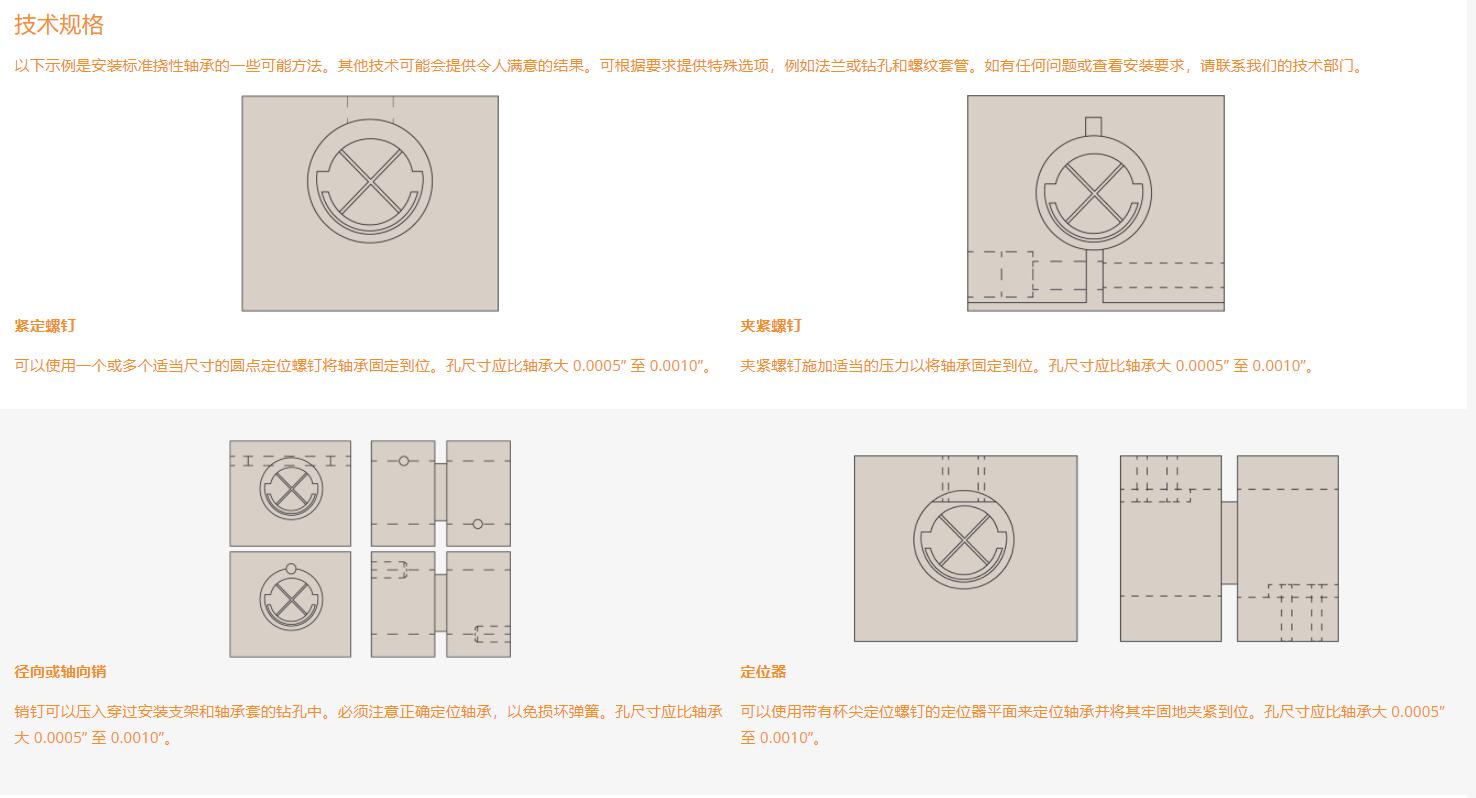 技术规格

以下示例是安装标准挠性轴承的一些可能方法。其他技术可能会提供令人满意的结果。可根据要求提供特殊选项，例如法兰或钻孔和螺纹套管。如有任何问题或查看安装要求，请联系我们的技术部门。

紧定螺钉

可以使用一个或多个适当尺寸的圆点定位螺钉将轴承固定到位。孔尺寸应比轴承大 0.0005″ 至 0.0010″。

夹紧螺钉

夹紧螺钉施加适当的压力以将轴承固定到位。孔尺寸应比轴承大 0.0005″ 至 0.0010″。

径向或轴向销

销钉可以压入穿过安装支架和轴承套的钻孔中。必须注意正确定位轴承，以免损坏弹簧。孔尺寸应比轴承大 0.0005″ 至 0.0010″。

定位器

可以使用带有杯尖定位螺钉的定位器平面来定位轴承并将其牢固地夹紧到位。孔尺寸应比轴承大 0.0005″ 至 0.0010″。